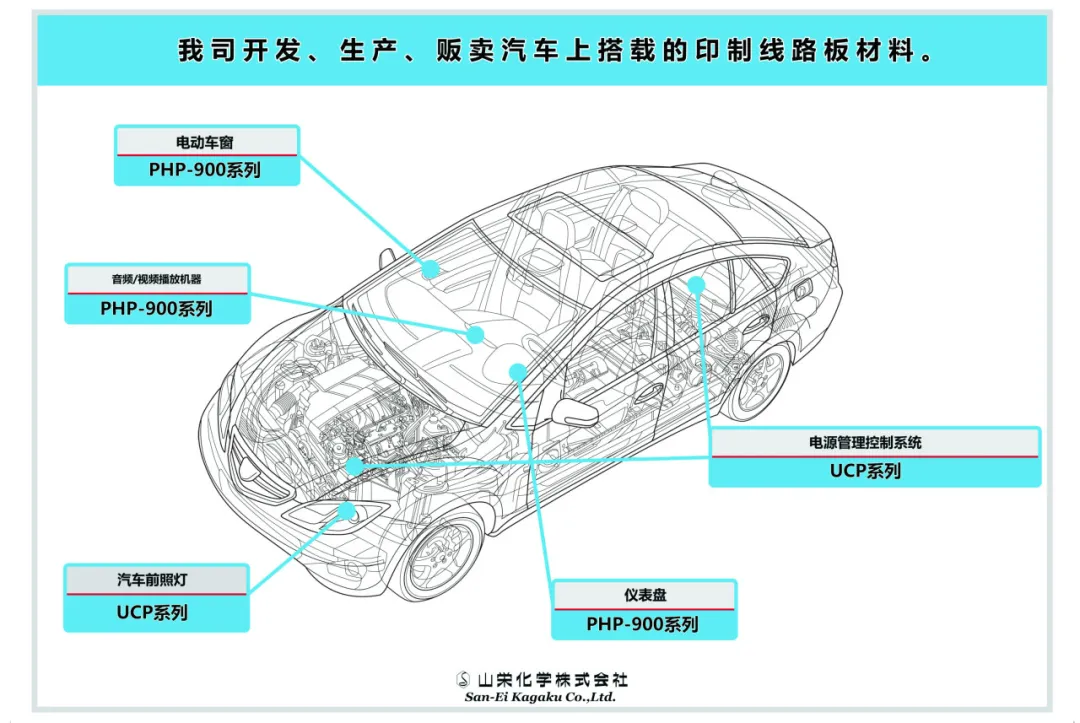 我司开发、生产、贩卖汽车上搭载的印制线路板材料。

电动车窗
PHP-900系列

音频/视频播放机器
PHP-900系列

电源管理控制系统
UCP系列

汽车前照灯
UCP系列

仪表盘
PHP-900系列

山栄化学株式会社
San-Ei Kagaku Co.,Ltd.