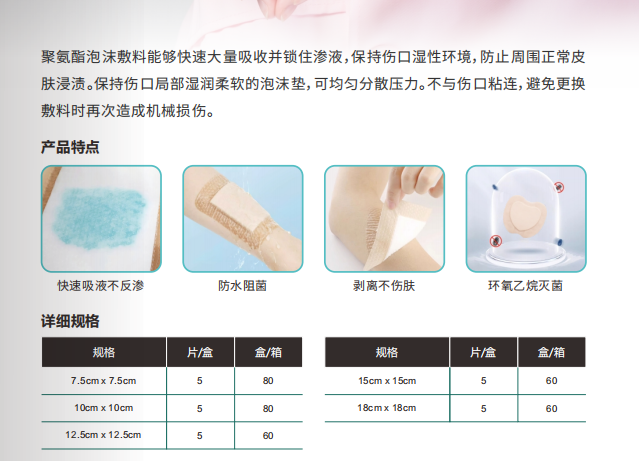 聚氨酯泡沫敷料能够快速大量吸收并锁住渗液，保持伤口湿性环境，防止周围正常皮肤浸渍。保持伤口局部湿润柔软的泡沫垫，可均匀分散压力。不与伤口粘连，避免更换敷料时再次造成机械损伤。

产品特点

快速吸液不反渗

防水阻菌

剥离不伤肤

环氧乙烷灭菌

详细规格

| 规格 | 片/盒 | 盒/箱 |
|---|---|---|
| 7.5cm x 7.5cm | 5 | 80 |
| 10cm x 10cm | 5 | 80 |
| 12.5cm x 12.5cm | 5 | 60 |

| 规格 | 片/盒 | 盒/箱 |
|---|---|---|
| 15cm x 15cm | 5 | 60 |
| 18cm x 18cm | 5 | 60 |