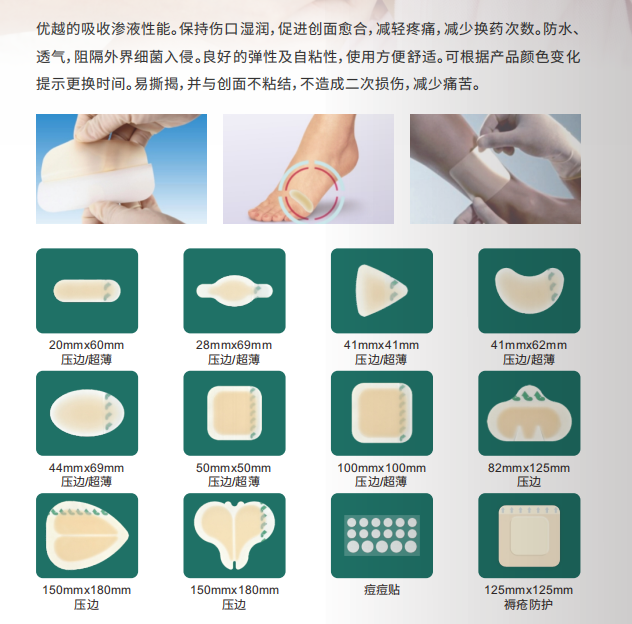 优越的吸收渗液性能。保持伤口湿润，促进创面愈合，减轻疼痛，减少换药次数。防水、透气，阻隔外界细菌入侵。良好的弹性及自粘性，使用方便舒适。可根据产品颜色变化提示更换时间。易撕揭，并与创面不粘结，不造成二次损伤，减少痛苦。

20mmx60mm
压边/超薄

28mmx69mm
压边/超薄

41mmx41mm
压边/超薄

41mmx62mm
压边/超薄

44mmx69mm
压边/超薄

50mmx50mm
压边/超薄

100mmx100mm
压边/超薄

82mmx125mm
压边

150mmx180mm
压边

150mmx180mm
压边

痘痘贴

125mmx125mm
褥疮防护