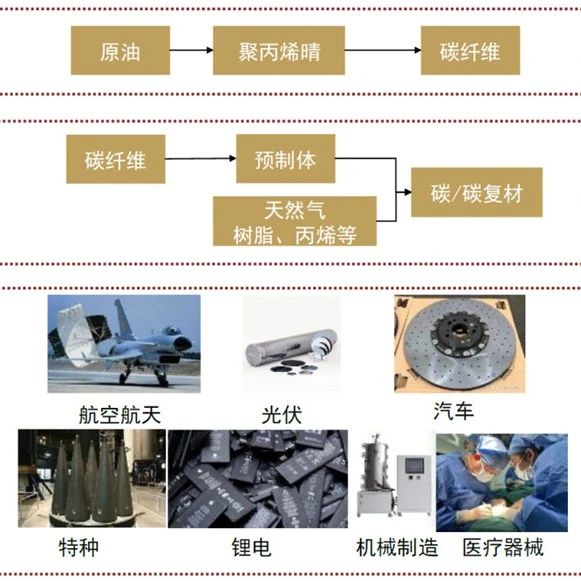 原油

聚丙烯晴

碳纤维

碳纤维

预制体

天然气
树脂、丙烯等

碳/碳复材

航空航天

光伏

汽车

特种

锂电

机械制造

医疗器械